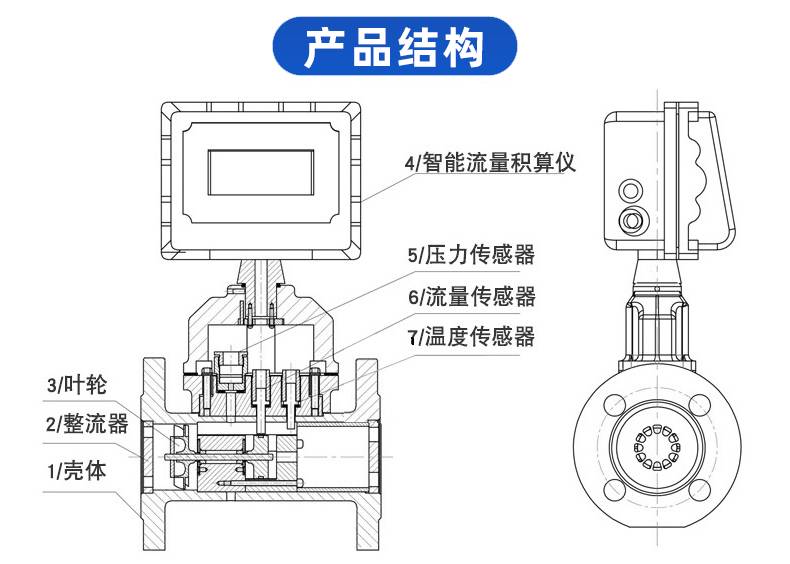 产品结构

4/智能流量积算仪

5/压力传感器

6/流量传感器

7/温度传感器

3/叶轮

2/整流器

1/壳体